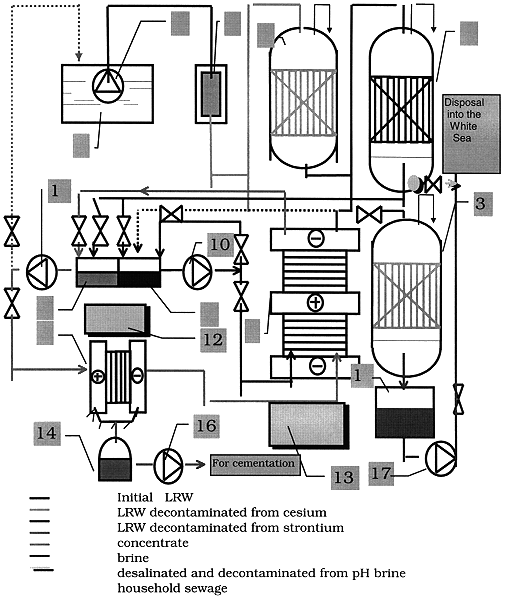 Disposal into the White Sea

1

3

10

12

1

14

16

For cementation

13

17

Initial LRW
LRW decontaminated from cesium
LRW decontaminated from strontium
concentrate
brine
desalinated and decontaminated from pH brine
household sewage